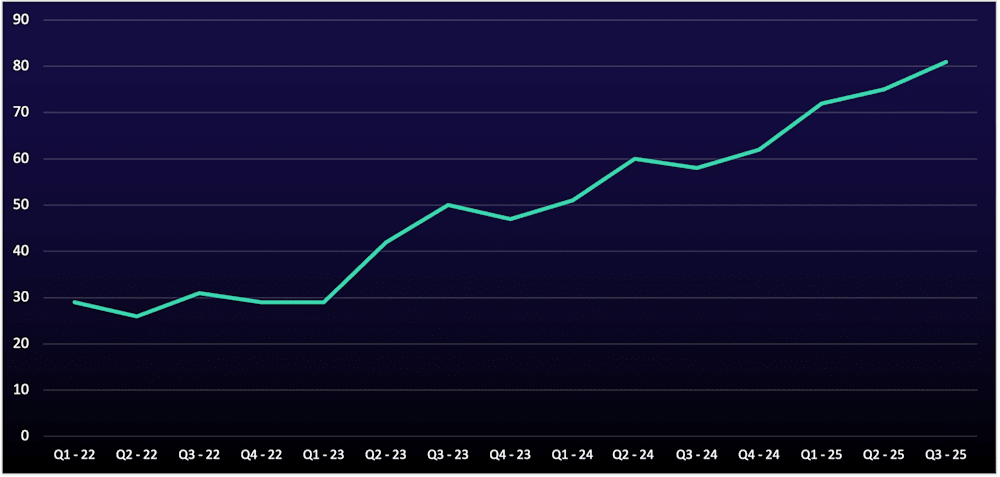 90
80
70
60
50
40
30
20
10
0

Q1 - 22
Q2 - 22
Q3 - 22
Q4 - 22
Q1 - 23
Q2 - 23
Q3 - 23
Q4 - 23
Q1 - 24
Q2 - 24
Q3 - 24
Q4 - 24
Q1 - 25
Q2 - 25
Q3 - 25