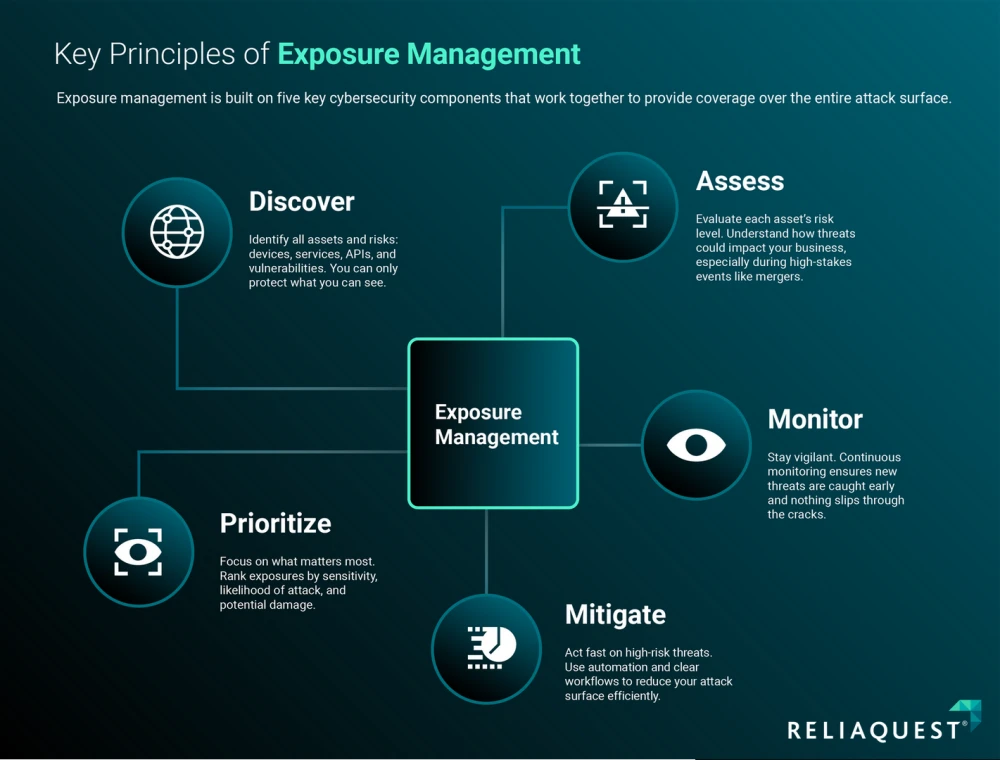 Key Principles of Exposure Management

Exposure management is built on five key cybersecurity components that work together to provide coverage over the entire attack surface.

Discover

Identify all assets and risks: devices, services, APIs, and vulnerabilities. You can only protect what you can see.

Assess

Evaluate each asset's risk level. Understand how threats could impact your business, especially during high-stakes events like mergers.

Exposure Management

Monitor

Stay vigilant. Continuous monitoring ensures new threats are caught early and nothing slips through the cracks.

Prioritize

Focus on what matters most. Rank exposures by sensitivity, likelihood of attack, and potential damage.

Mitigate

Act fast on high-risk threats. Use automation and clear workflows to reduce your attack surface efficiently.

RELIAQUEST®