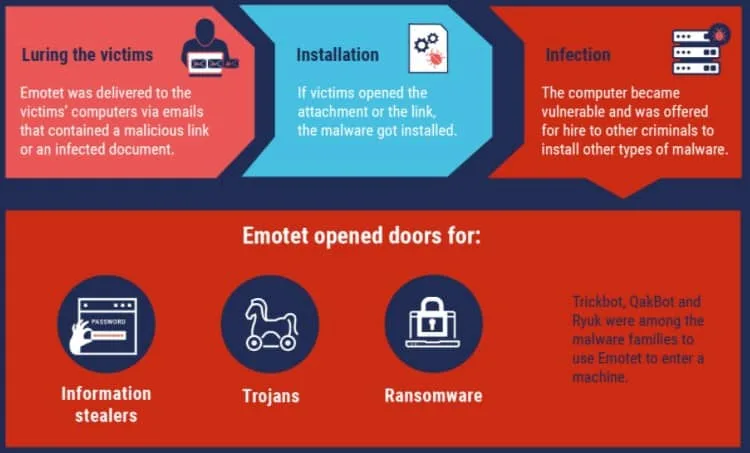 Luring the victims

Emotet was delivered to the victims' computers via emails that contained a malicious link or an infected document.

Installation

If victims opened the attachment or the link, the malware got installed.

Infection

The computer became vulnerable and was offered for hire to other criminals to install other types of malware.

Emotet opened doors for:

PASSWORD

Information stealers

Trojans

Ransomware

Trickbot, QakBot and Ryuk were among the malware families to use Emotet to enter a machine.